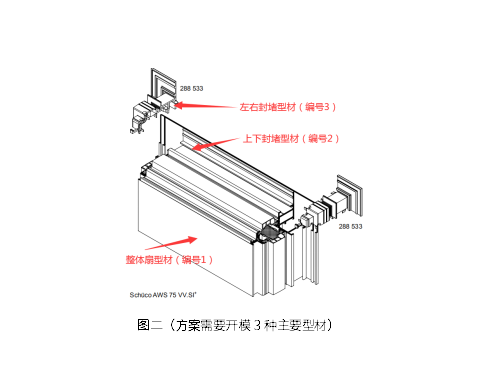 288 533

左右封堵型材（编号3）

上下封堵型材（编号2）

288 533

整体扇型材（编号1）

Schüco AWS 75 VV.SI⁺

图二（方案需要开模 3 种主要型材）