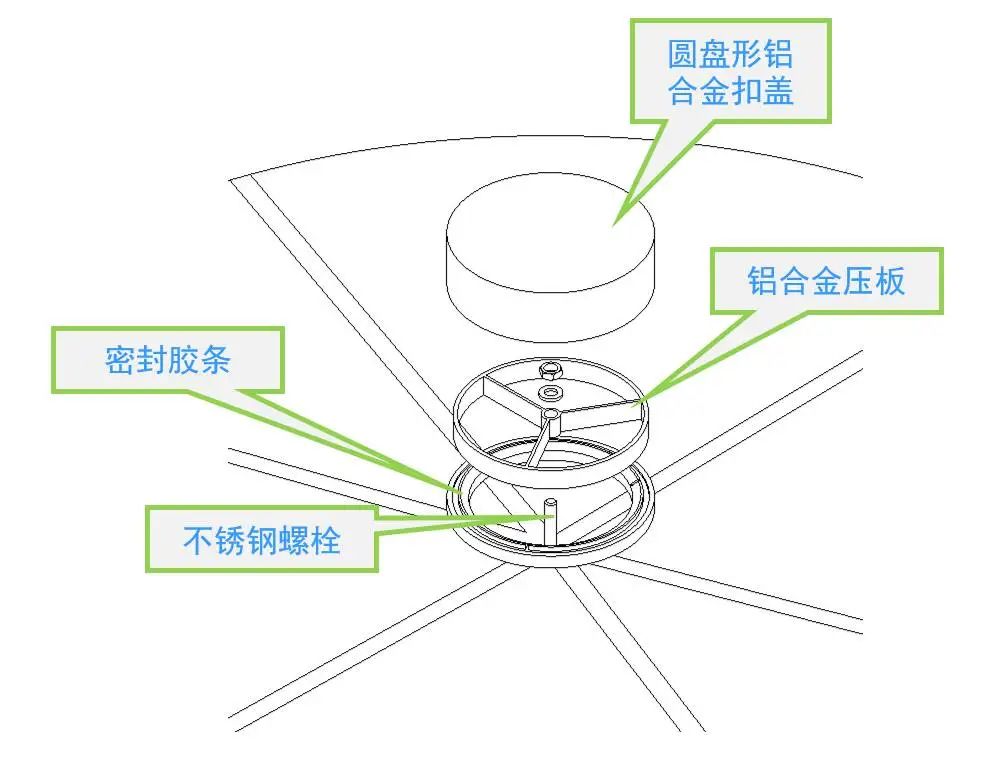 圆盘形铝合金扣盖

铝合金压板

密封胶条

不锈钢螺栓