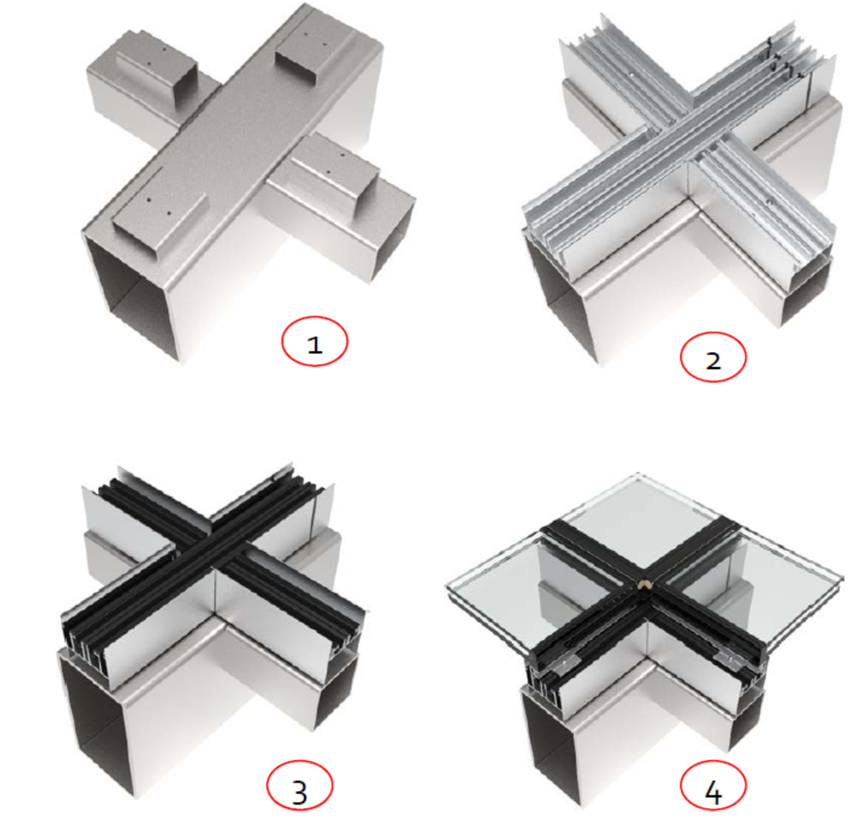 1

2

3

4