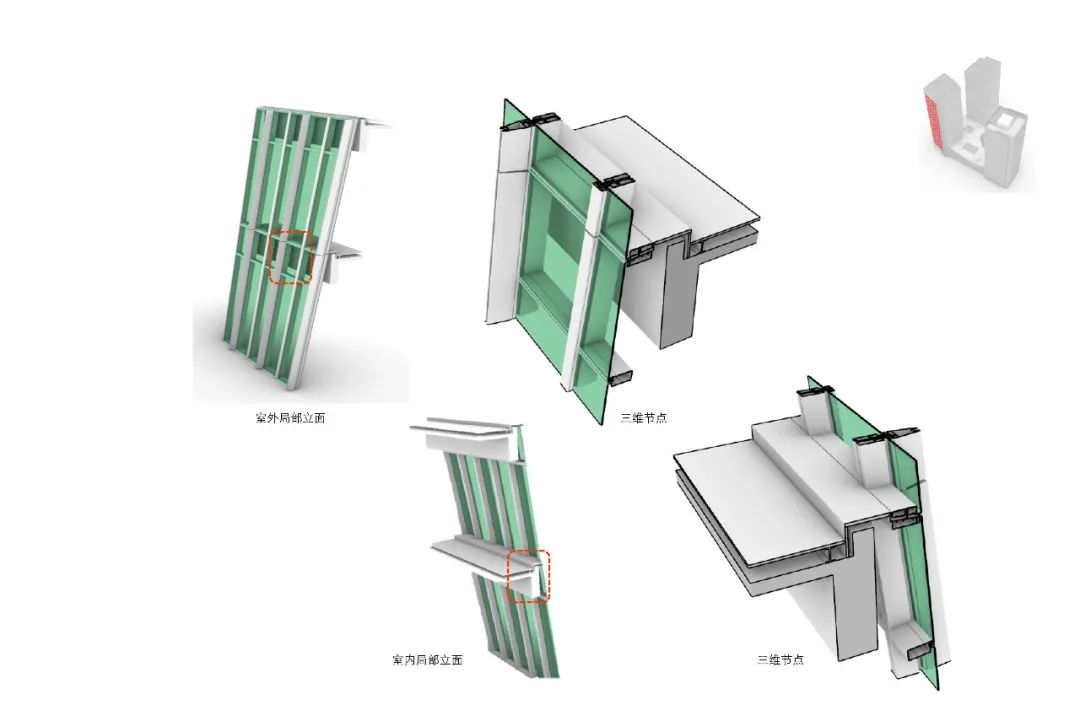 室外局部立面

三维节点

室内局部立面

三维节点